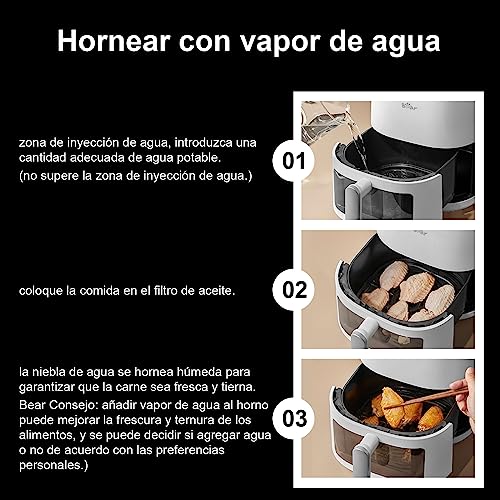 Hornear con vapor de agua

zona de inyección de agua, introduzca una cantidad adecuada de agua potable.
(no supere la zona de inyección de agua.)

01

coloque la comida en el filtro de aceite.

02

la niebla de agua se hornea húmeda para garantizar que la carne sea fresca y tierna.
Bear Consejo: añadir vapor de agua al horno puede mejorar la frescura y ternura de los alimentos, y se puede decidir si agregar agua o no de acuerdo con las preferencias personales.)

03