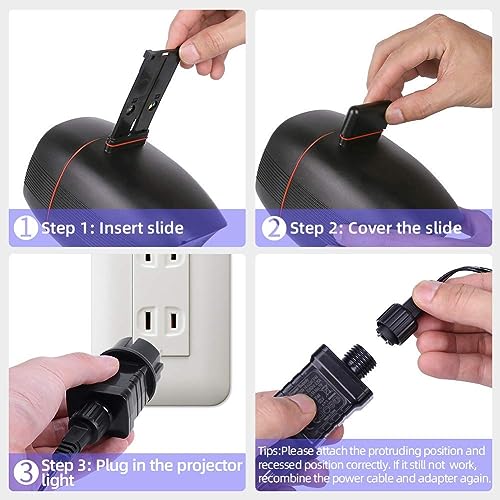 ① Step 1: Insert slide

② Step 2: Cover the slide

③ Step 3: Plug in the projector light

Tips:Please attach the protruding position and recessed position correctly. If it still not work, recombine the power cable and adapter again.